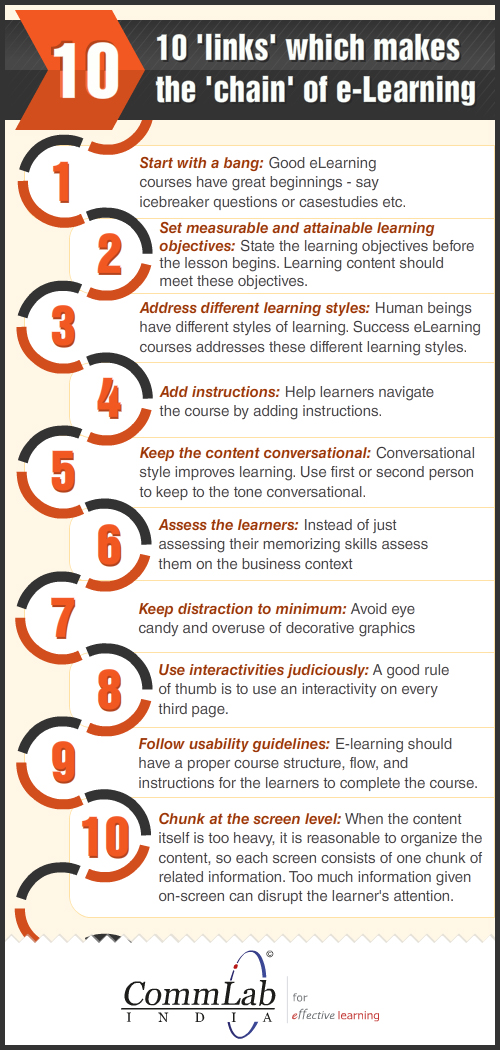 10

10 'links' which makes the 'chain' of e-Learning

1
Start with a bang: Good eLearning courses have great beginnings - say icebreaker questions or casestudies etc.

2
Set measurable and attainable learning objectives: State the learning objectives before the lesson begins. Learning content should meet these objectives.

3
Address different learning styles: Human beings have different styles of learning. Success eLearning courses addresses these different learning styles.

4
Add instructions: Help learners navigate the course by adding instructions.

5
Keep the content conversational: Conversational style improves learning. Use first or second person to keep to the tone conversational.

6
Assess the learners: Instead of just assessing their memorizing skills assess them on the business context

7
Keep distraction to minimum: Avoid eye candy and overuse of decorative graphics

8
Use interactivities judiciously: A good rule of thumb is to use an interactivity on every third page.

9
Follow usability guidelines: E-learning should have a proper course structure, flow, and instructions for the learners to complete the course.

10
Chunk at the screen level: When the content itself is too heavy, it is reasonable to organize the content, so each screen consists of one chunk of related information. Too much information given on-screen can disrupt the learner's attention.

CommLab INDIA ©
for effective learning